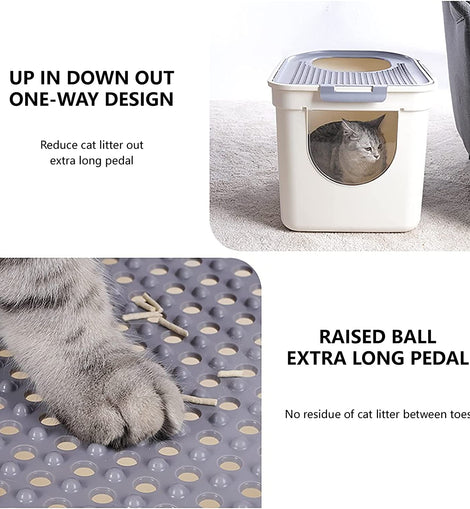 UP IN DOWN OUT
ONE-WAY DESIGN

Reduce cat litter out
extra long pedal

RAISED BALL
EXTRA LONG PEDAL

No residue of cat litter between toes